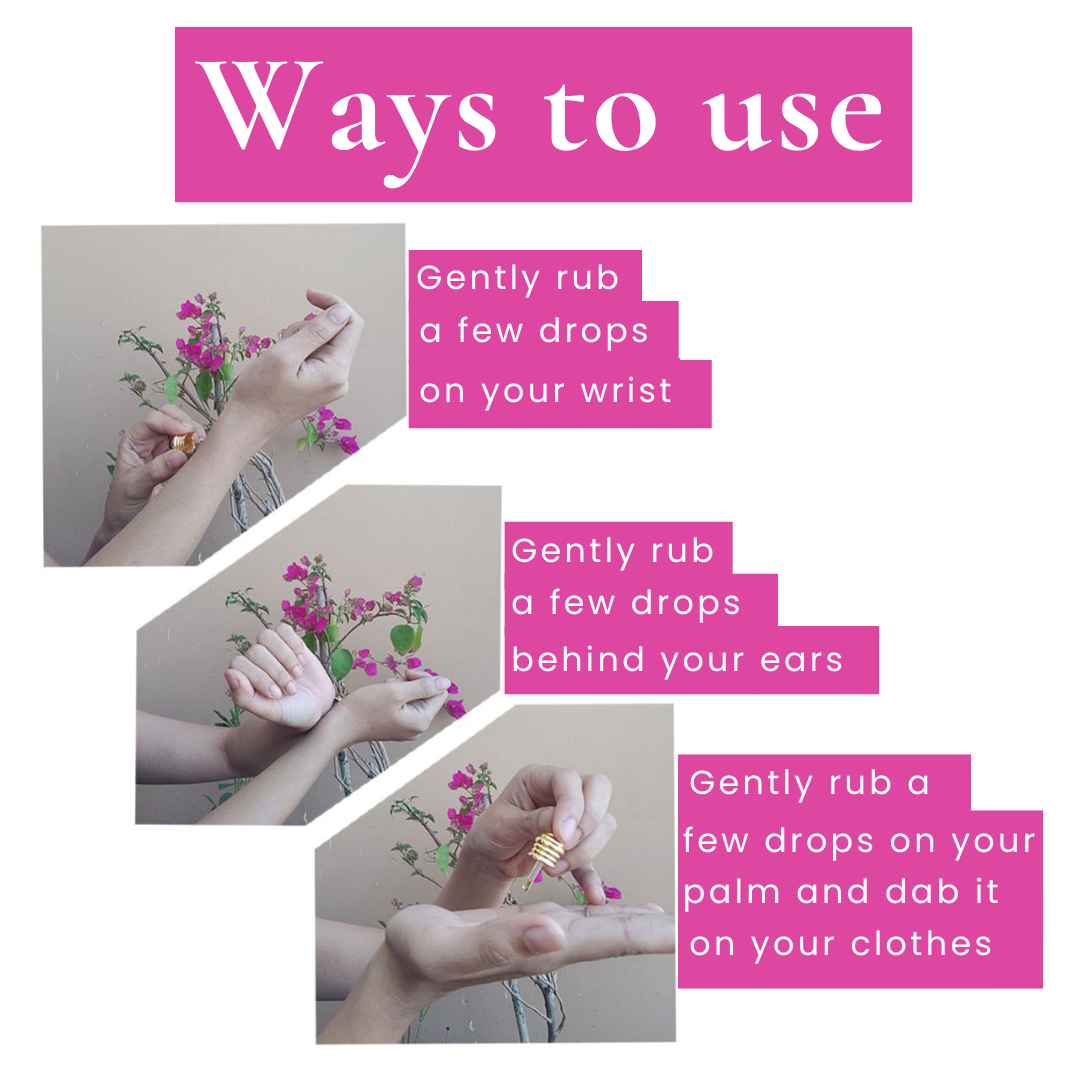 Ways to use

Gently rub a few drops on your wrist

Gently rub a few drops behind your ears

Gently rub a few drops on your palm and dab it on your clothes