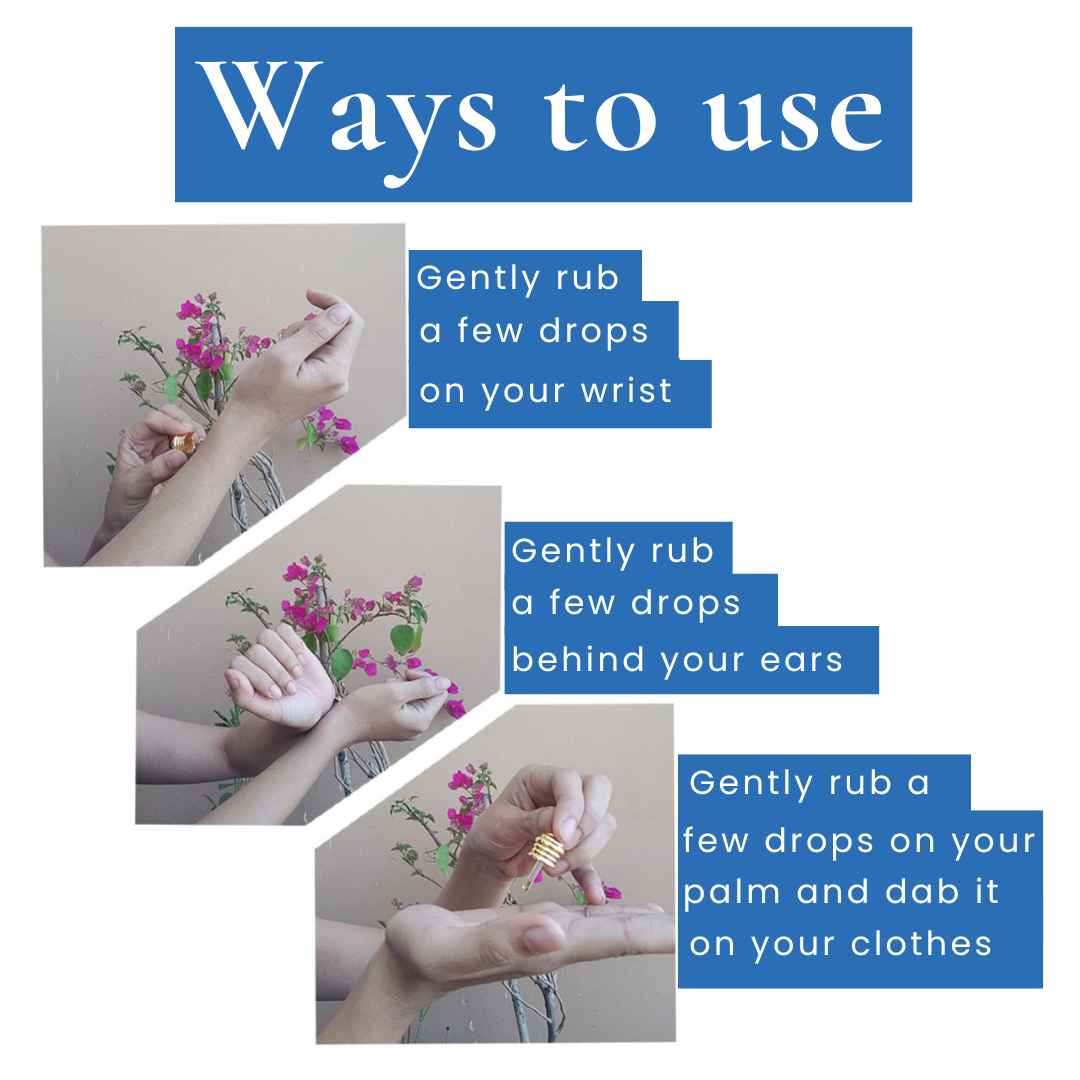 Ways to use

Gently rub a few drops on your wrist

Gently rub a few drops behind your ears

Gently rub a few drops on your palm and dab it on your clothes